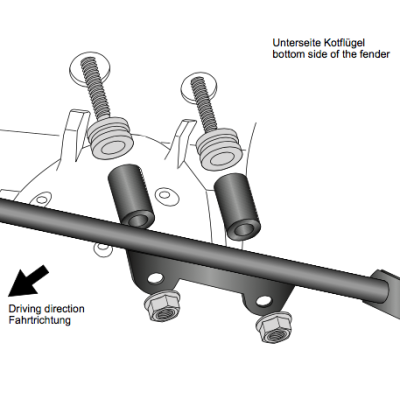 Unterseite Kotflügel
bottom side of the fender

Driving direction
Fahrtrichtung