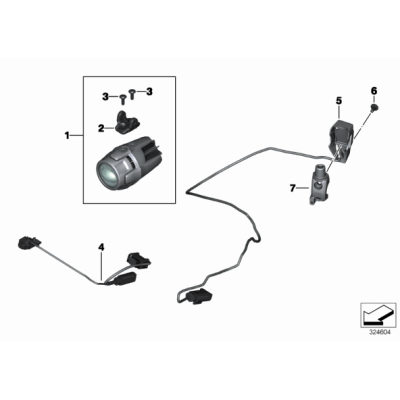 3
3
2
1
5
6
7
4
324604