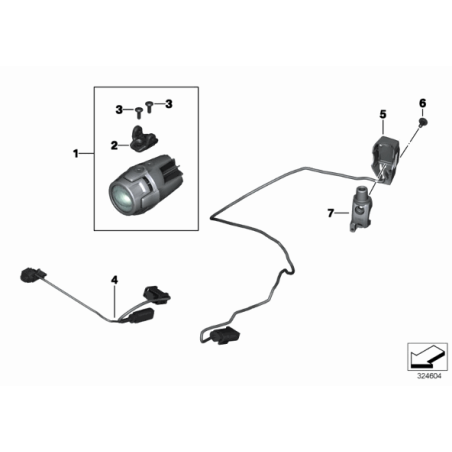 3
3
2
1
5
6
7
4
324604