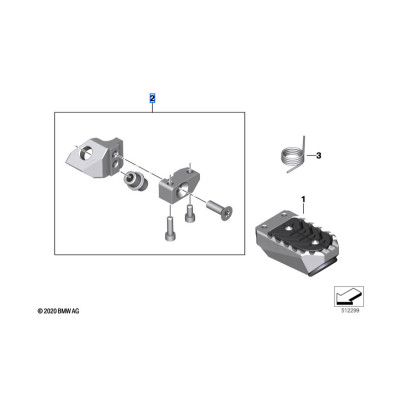 2

3

1

© 2020 BMW AG

512299