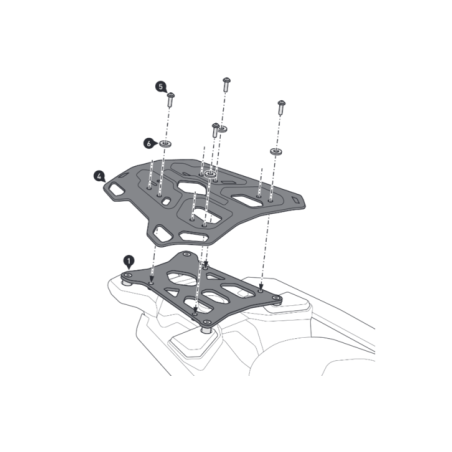 5
6
4
1