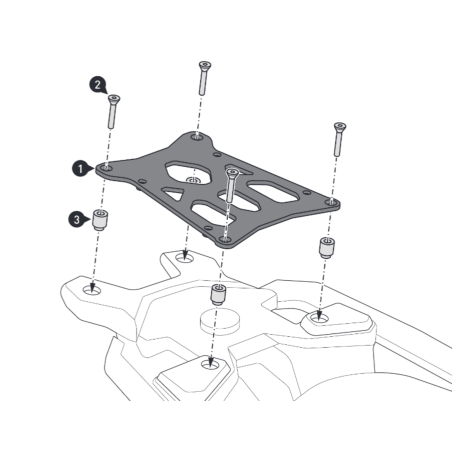 2
1
3