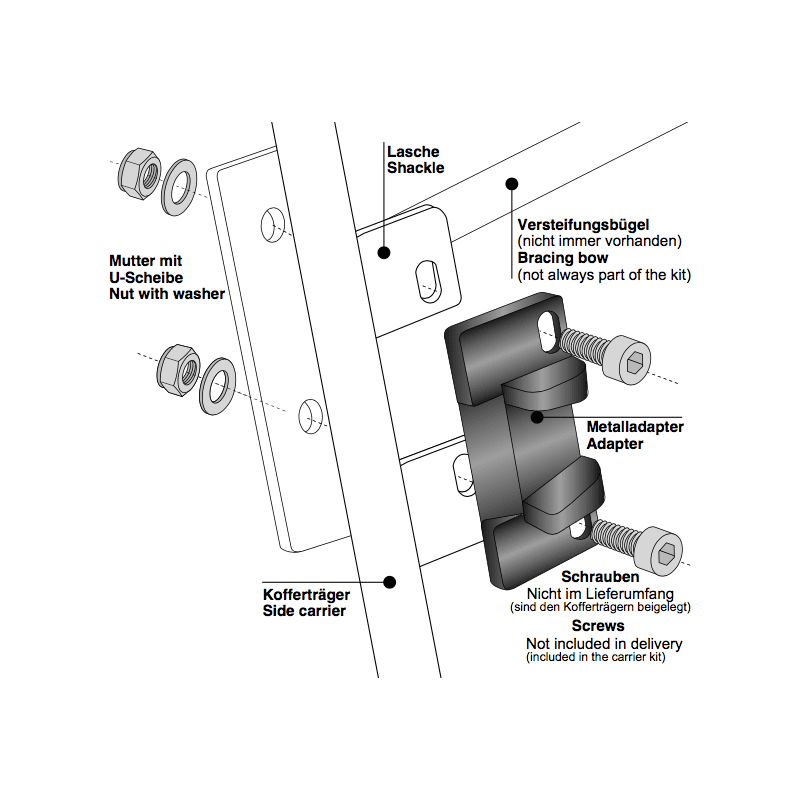 Lasche
Shackle

Versteifungsbügel
(nicht immer vorhanden)
Bracing bow
(not always part of the kit)

Mutter mit
U-Scheibe
Nut with washer

Metalladapter
Adapter

Kofferträger
Side carrier

Schrauben
Nicht im Lieferumfang
(sind den Kofferträgern beigelegt)
Screws
Not included in delivery
(included in the carrier kit)