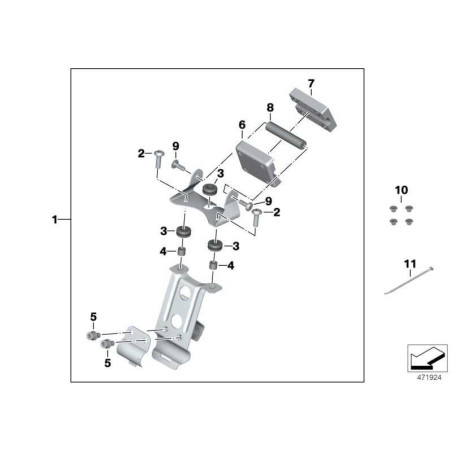 7
8
6
2
9
3
9
2
1
3
3
4
4
5
5
10
11
471924