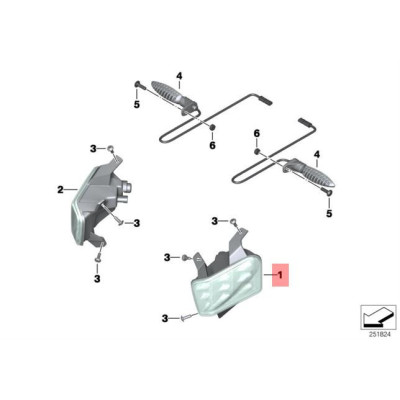 4
5
6
6
4
5
3
2
3
3
3
3
1
3
251824