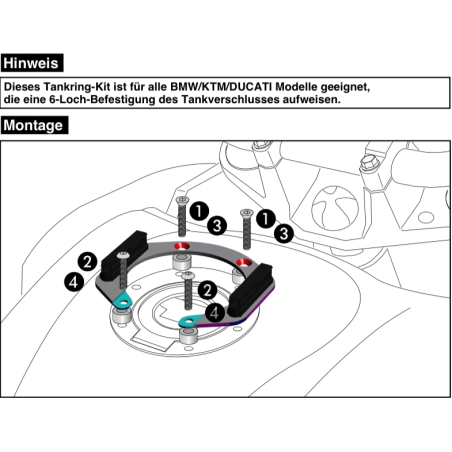 Hinweis

Dieses Tankring-Kit ist für alle BMW/KTM/DUCATI Modelle geeignet, die eine 6-Loch-Befestigung des Tankverschlusses aufweisen.

Montage

1
3
1
3
2
4
2
4