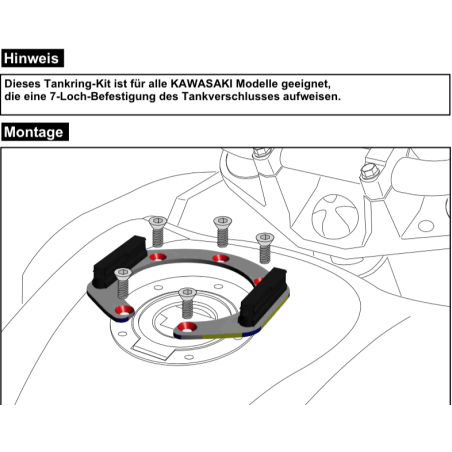 Hinweis

Dieses Tankring-Kit ist für alle KAWASAKI Modelle geeignet, die eine 7-Loch-Befestigung des Tankverschlusses aufweisen.

Montage