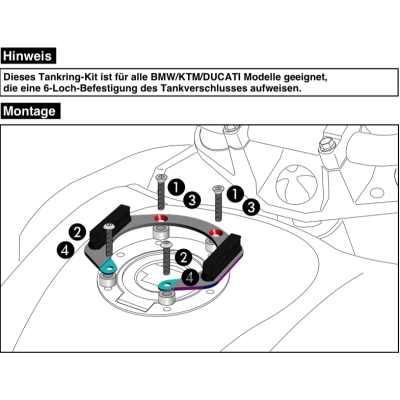 Hinweis

Dieses Tankring-Kit ist für alle BMW/KTM/DUCATI Modelle geeignet, die eine 6-Loch-Befestigung des Tankverschlusses aufweisen.

Montage

1
3
1
3
2
4
2
4