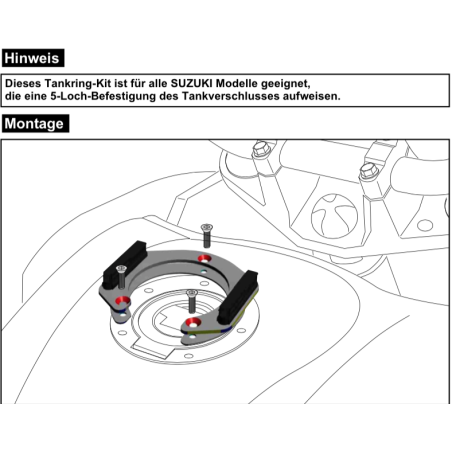 Hinweis

Dieses Tankring-Kit ist für alle SUZUKI Modelle geeignet, die eine 5-Loch-Befestigung des Tankverschlusses aufweisen.

Montage