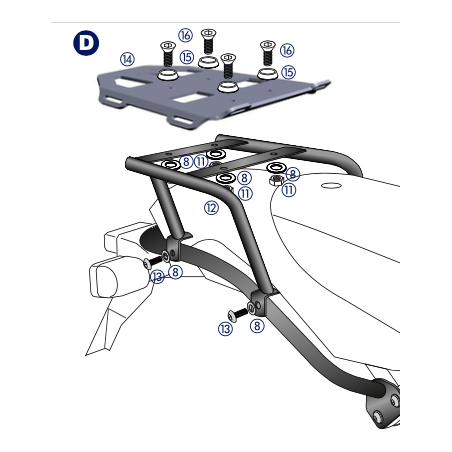 D

16
14
15
16
15

8
11
8
8
11
11
12

13
8

13
8