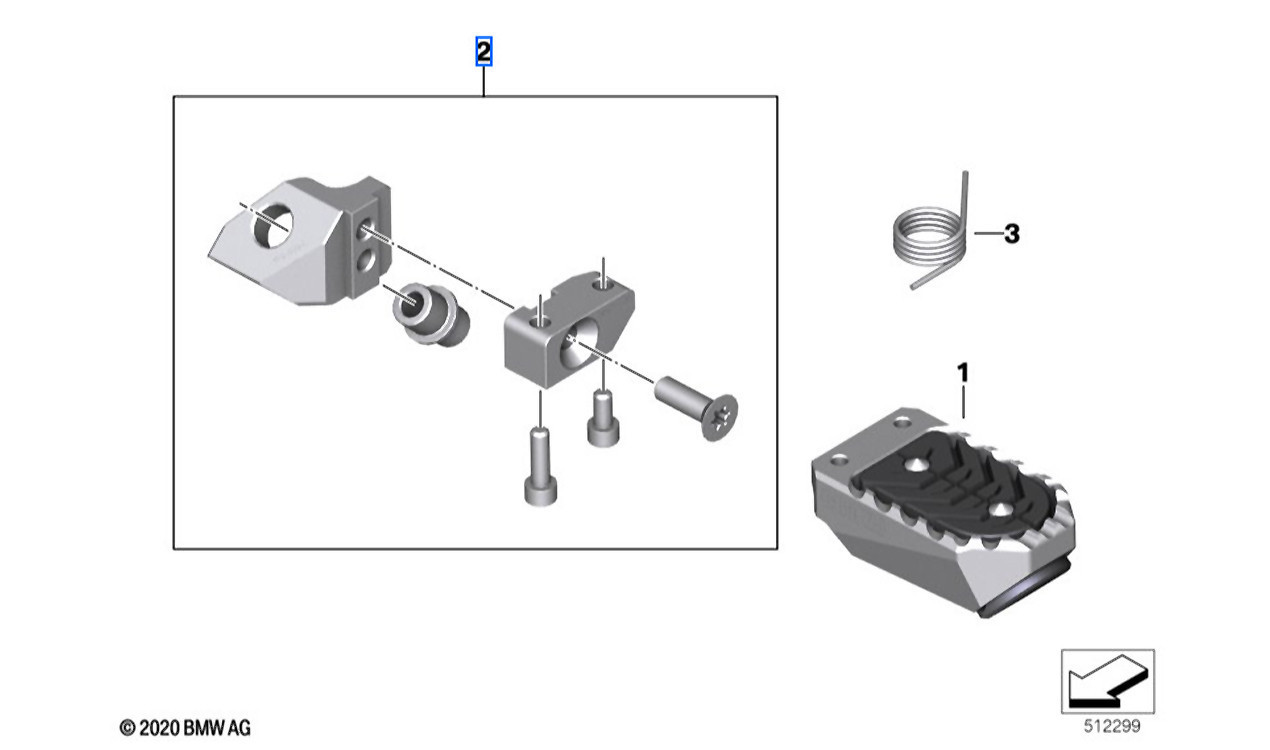 2

3

1

© 2020 BMW AG

512299