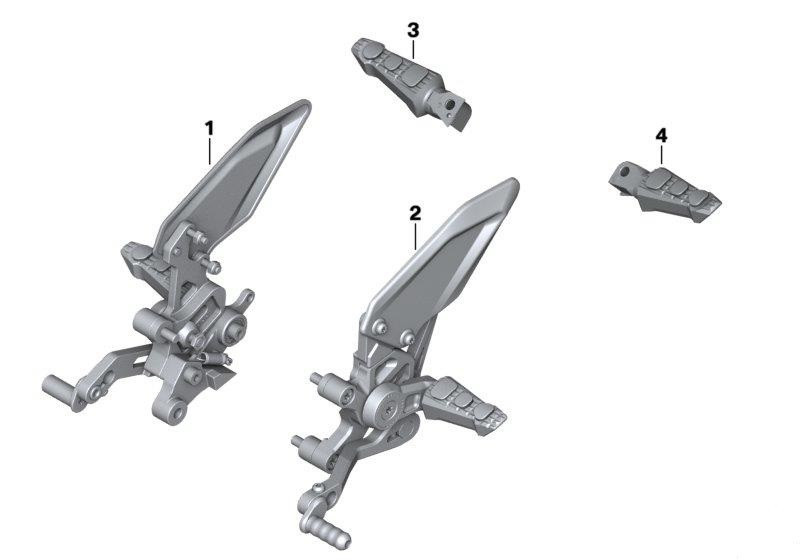 3
1
4
2