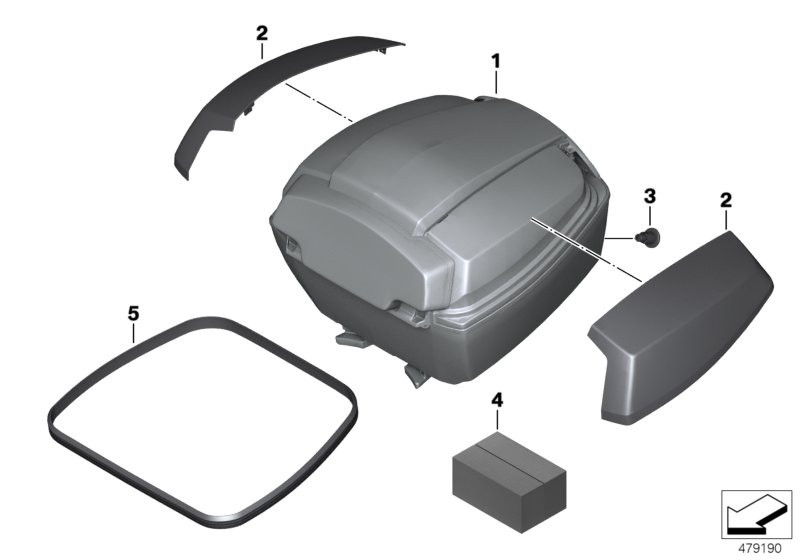 2
1
3
2
5
4
479190