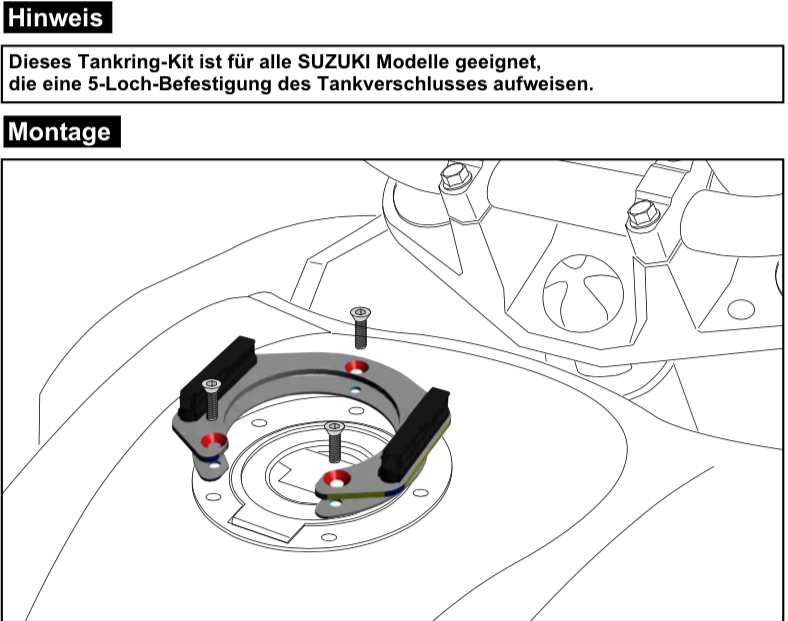 Hinweis

Dieses Tankring-Kit ist für alle SUZUKI Modelle geeignet, die eine 5-Loch-Befestigung des Tankverschlusses aufweisen.

Montage